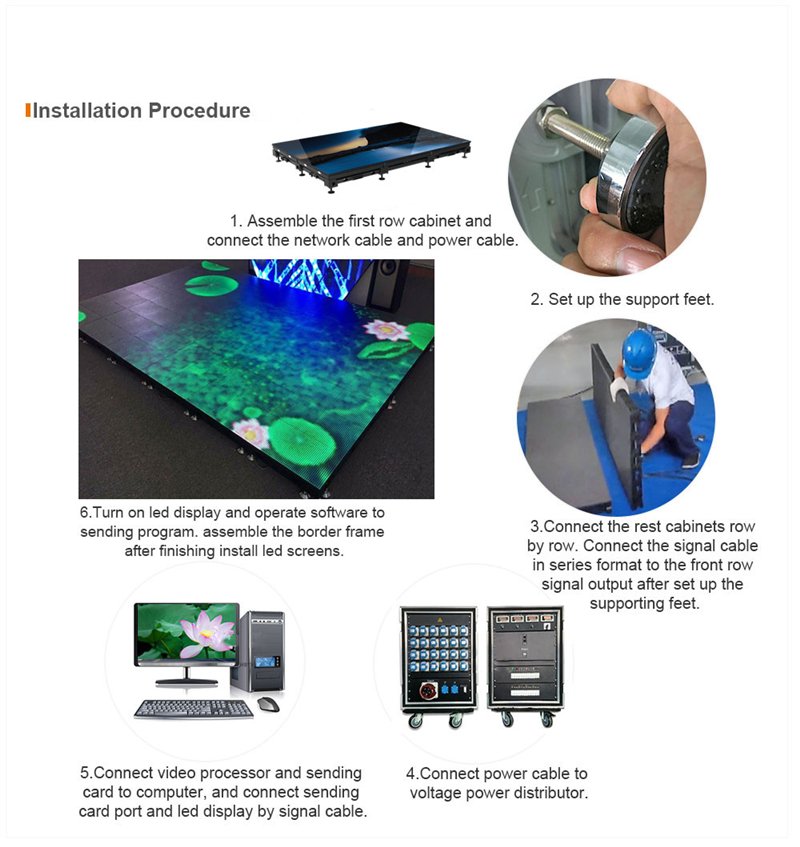 Installation Procedure

1. Assemble the first row cabinet and connect the network cable and power cable.

2. Set up the support feet.

6.Turn on led display and operate software to sending program. assemble the border frame after finishing install led screens.

3.Connect the rest cabinets row by row. Connect the signal cable in series format to the front row signal output after set up the supporting feet.

5.Connect video processor and sending card to computer, and connect sending card port and led display by signal cable.

4.Connect power cable to voltage power distributor.