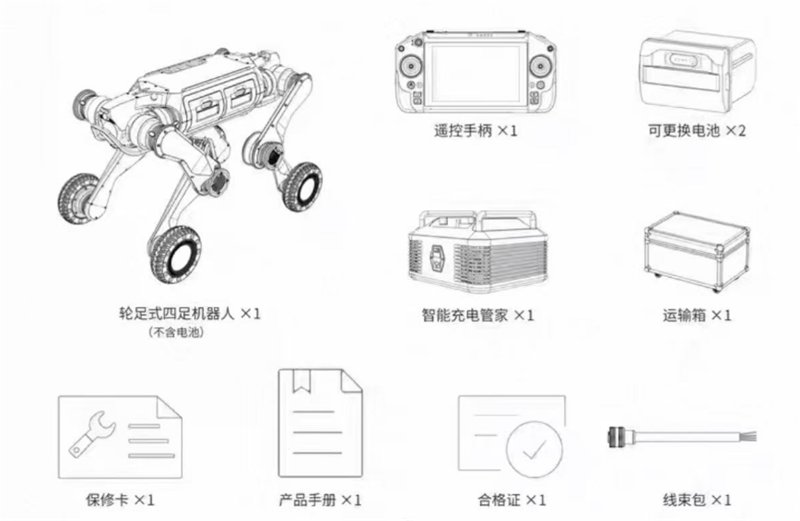 遥控手柄 ×1

可更换电池 ×2

轮足式四足机器人 ×1
(不含电池)

智能充电管家 ×1

运输箱 ×1

保修卡 ×1

产品手册 ×1

合格证 ×1

线束包 ×1