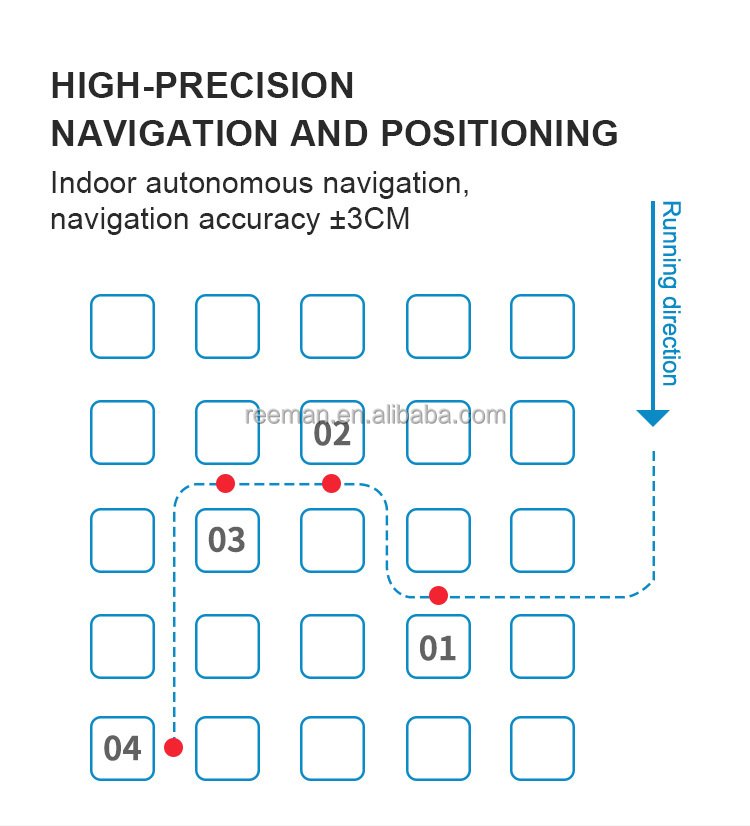 HIGH-PRECISION
NAVIGATION AND POSITIONING

Indoor autonomous navigation, navigation accuracy ±3CM

Running direction

reeman.en.alibaba.com

02

03

01

04