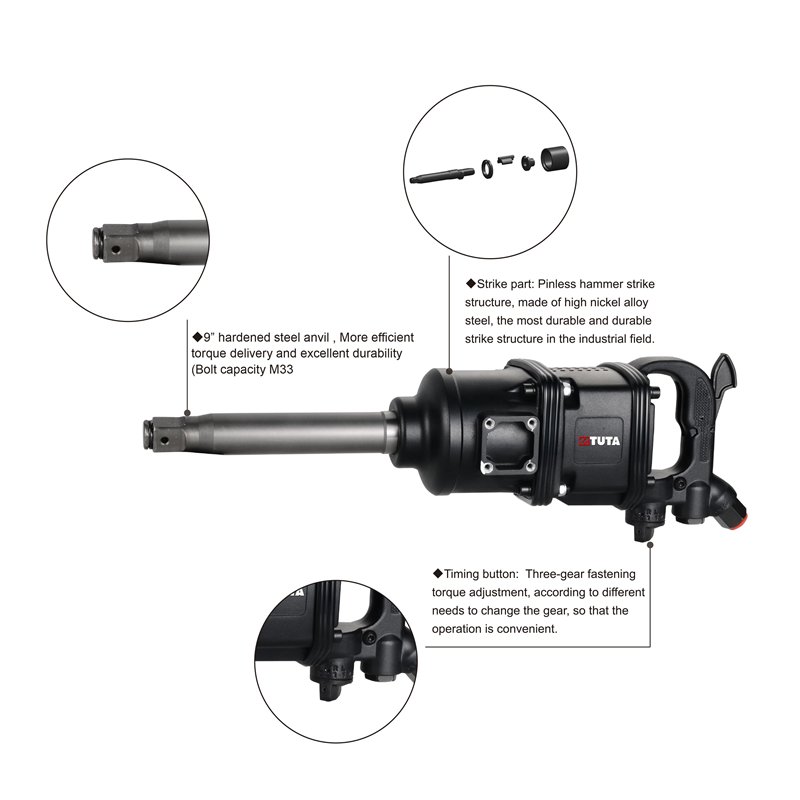 ◆Strike part: Pinless hammer strike structure, made of high nickel alloy steel, the most durable and durable strike structure in the industrial field.

◆9" hardened steel anvil , More efficient torque delivery and excellent durability (Bolt capacity M33

TUTA

◆Timing button: Three-gear fastening torque adjustment, according to different needs to change the gear, so that the operation is convenient.