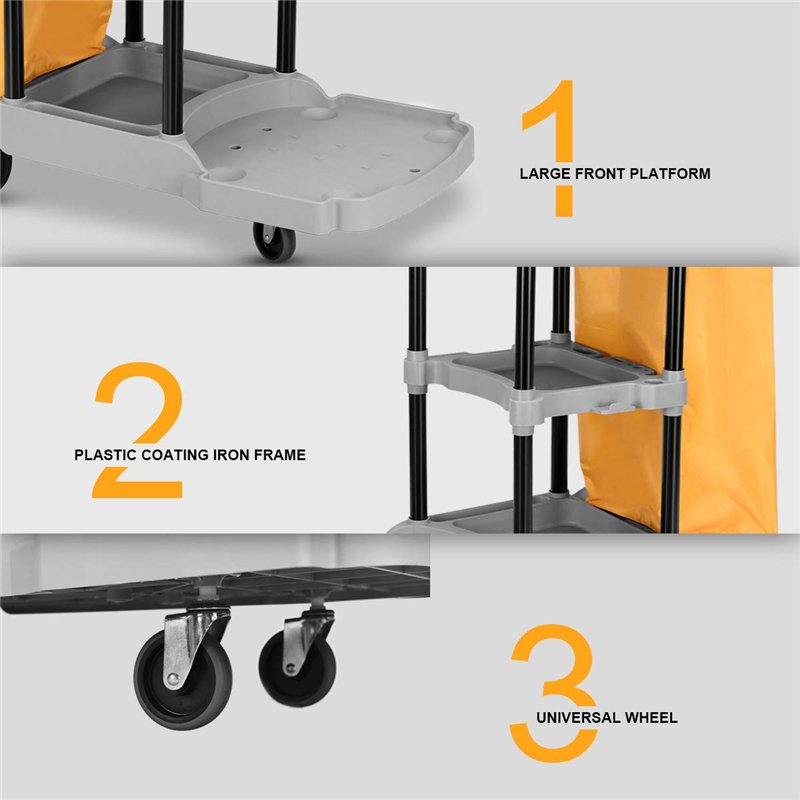 1
LARGE FRONT PLATFORM

2
PLASTIC COATING IRON FRAME

3
UNIVERSAL WHEEL