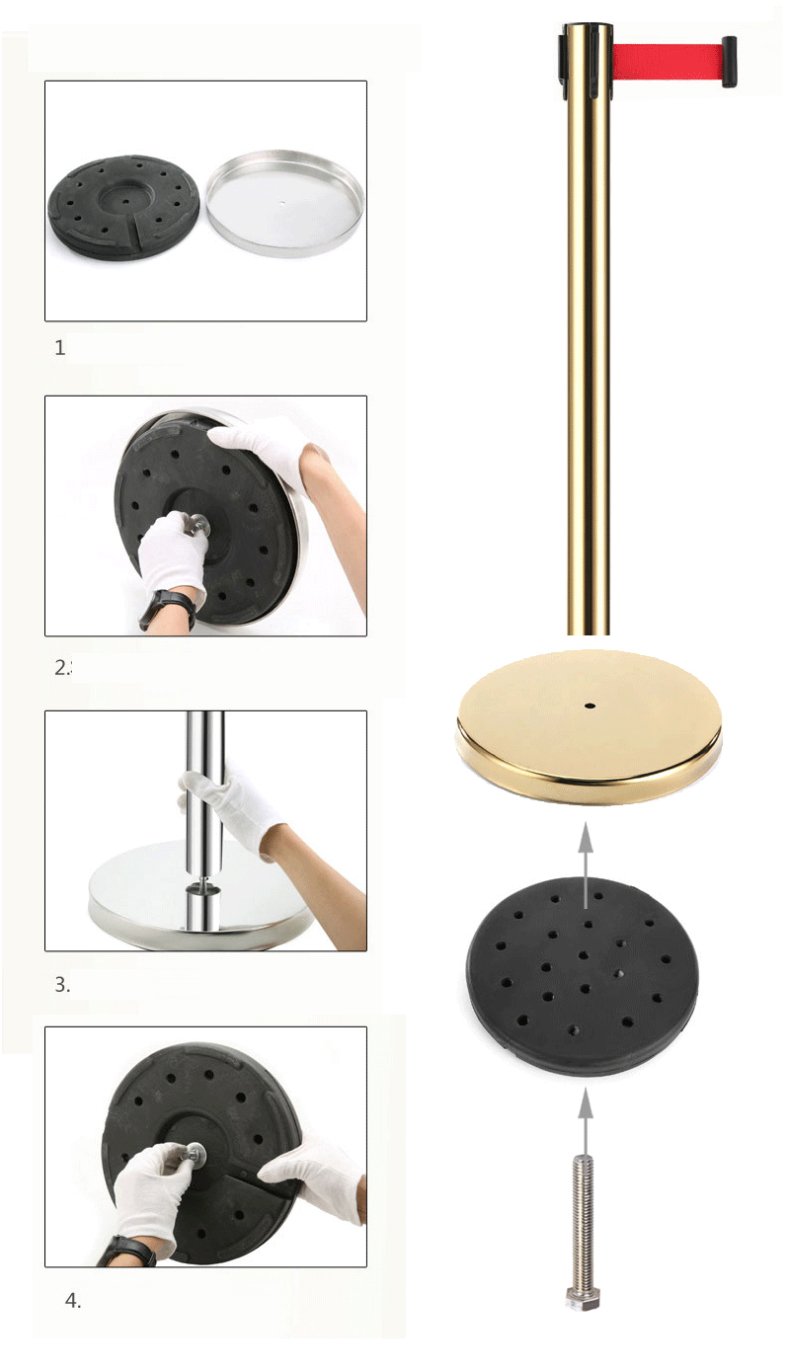 1

2.

3.

4.