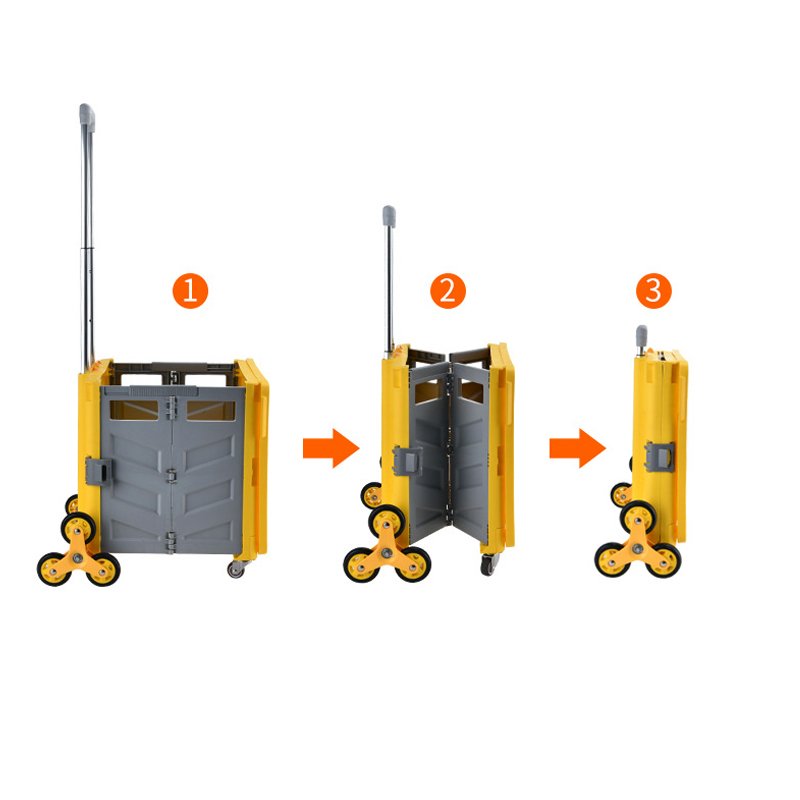 1

2

3