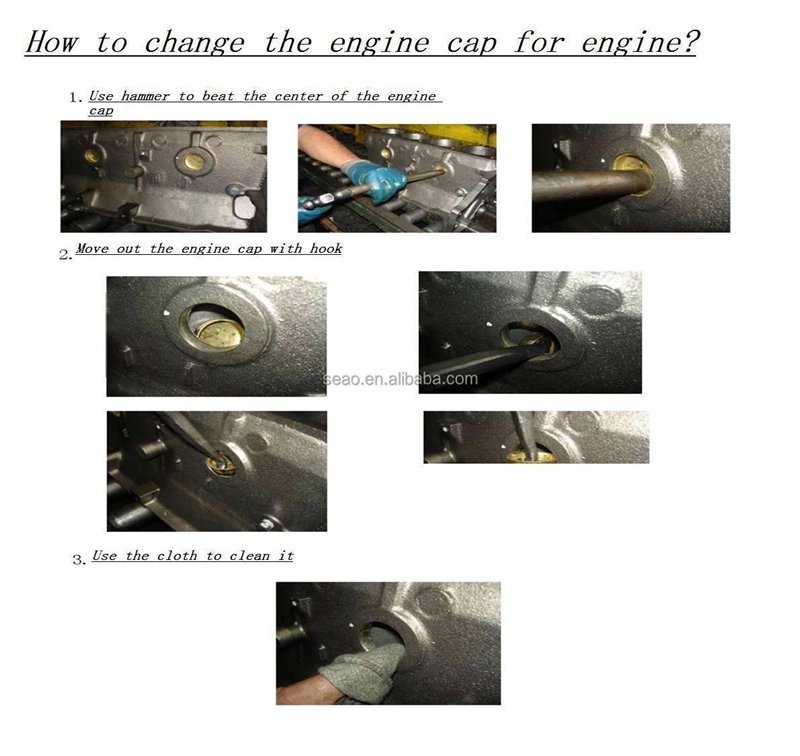 How to change the engine cap for engine?

1. Use hammer to beat the center of the engine cap

2. Move out the engine cap with hook

seao.en.alibaba.com

3. Use the cloth to clean it