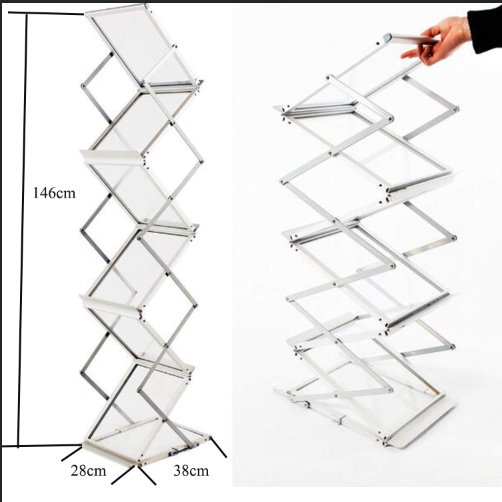 146cm

28cm

38cm