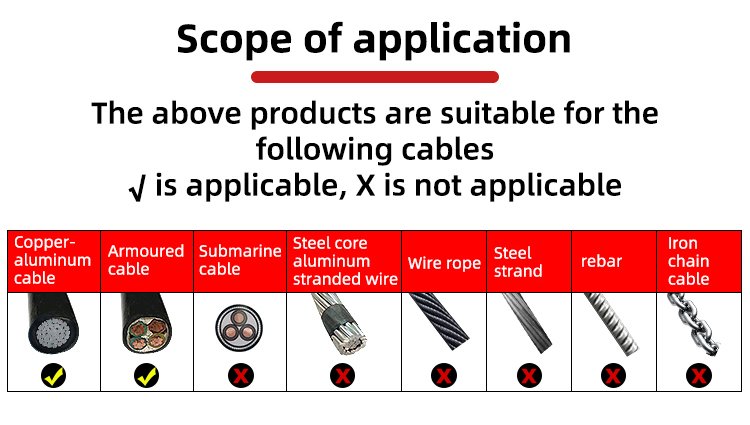 Scope of application

The above products are suitable for the following cables
√ is applicable, X is not applicable

| Copper-aluminum cable | Armoured cable | Submarine cable | Steel core aluminum stranded wire | Wire rope | Steel strand | rebar | Iron chain cable |
|---|---|---|---|---|---|---|---|
| ✓ | ✓ | X | X | X | X | X | X |