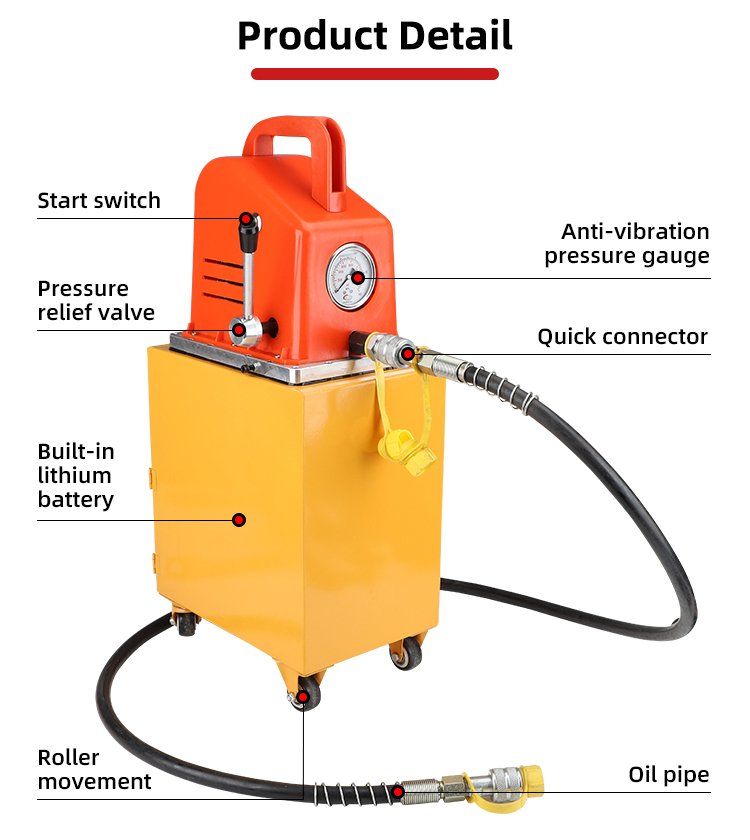 Product Detail

Start switch

Anti-vibration pressure gauge

Pressure relief valve

Quick connector

Built-in lithium battery

Roller movement

Oil pipe