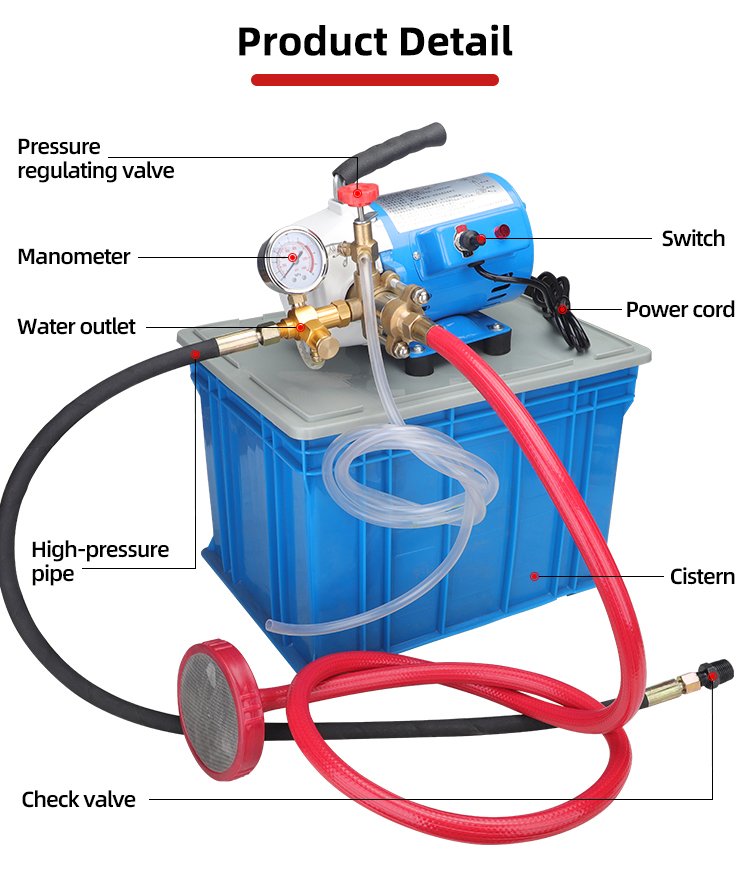 Product Detail

Pressure regulating valve

Manometer

Water outlet

Switch

Power cord

High-pressure pipe

Cistern

Check valve