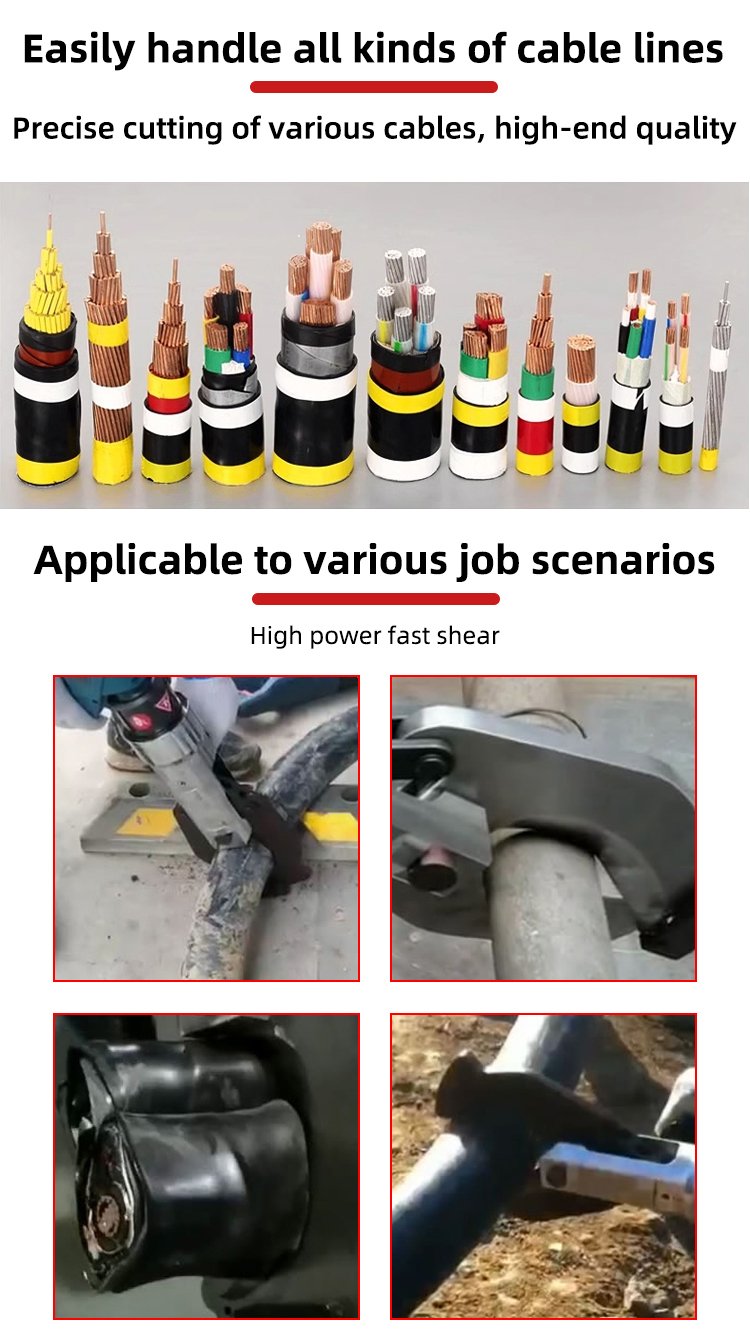 Easily handle all kinds of cable lines

Precise cutting of various cables, high-end quality

Applicable to various job scenarios

High power fast shear