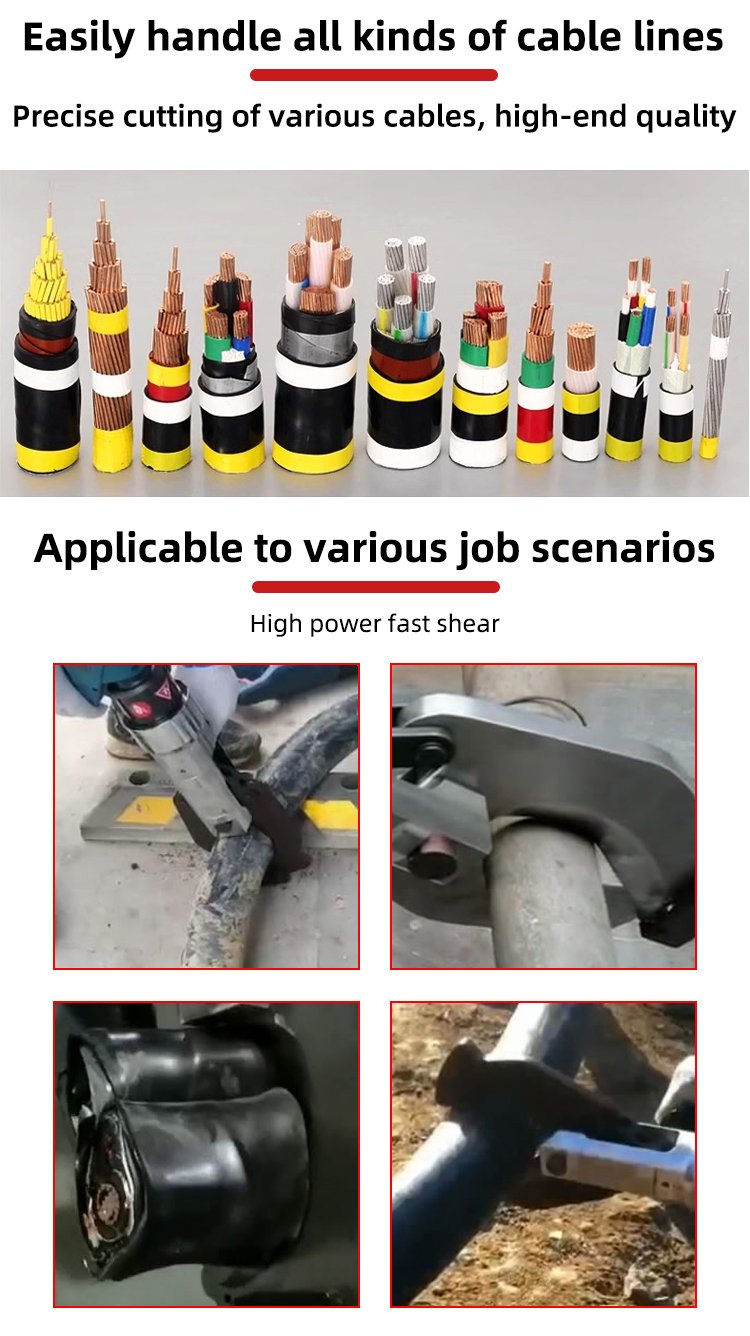 Easily handle all kinds of cable lines

Precise cutting of various cables, high-end quality

Applicable to various job scenarios

High power fast shear