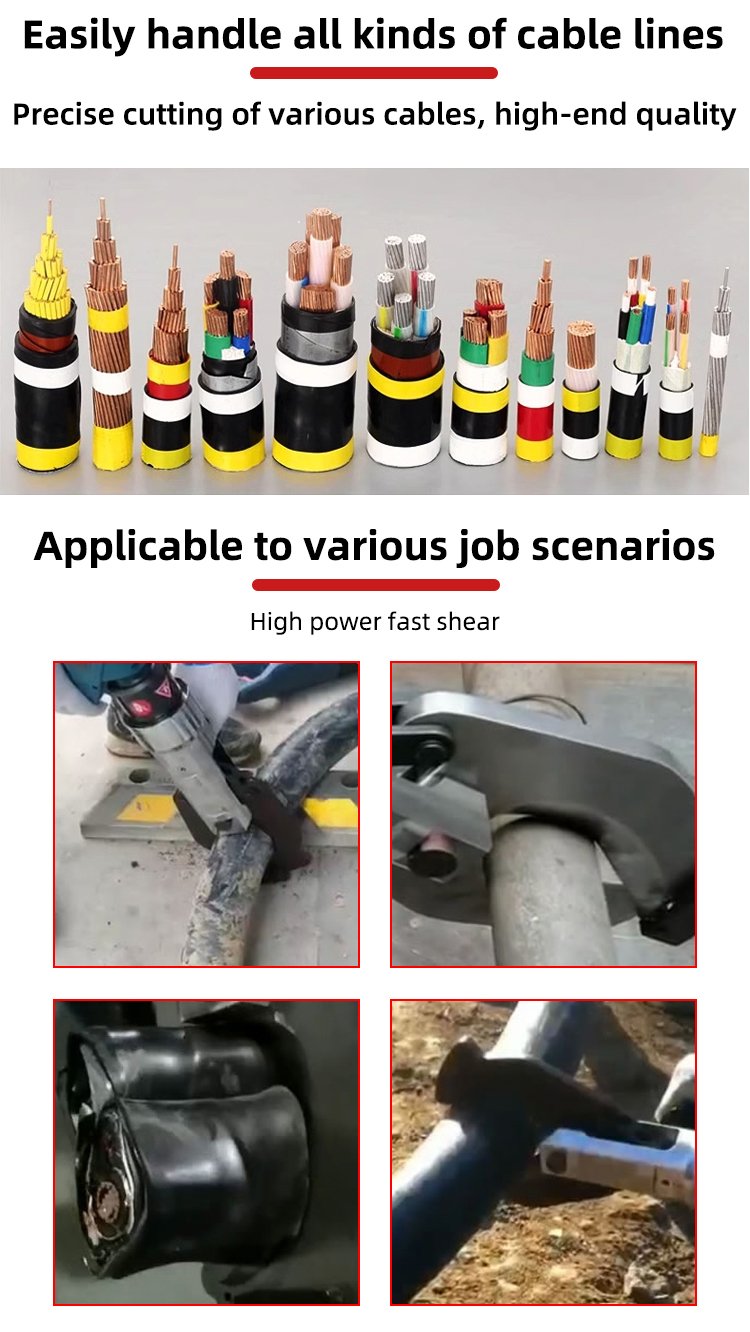 Easily handle all kinds of cable lines

Precise cutting of various cables, high-end quality

Applicable to various job scenarios

High power fast shear