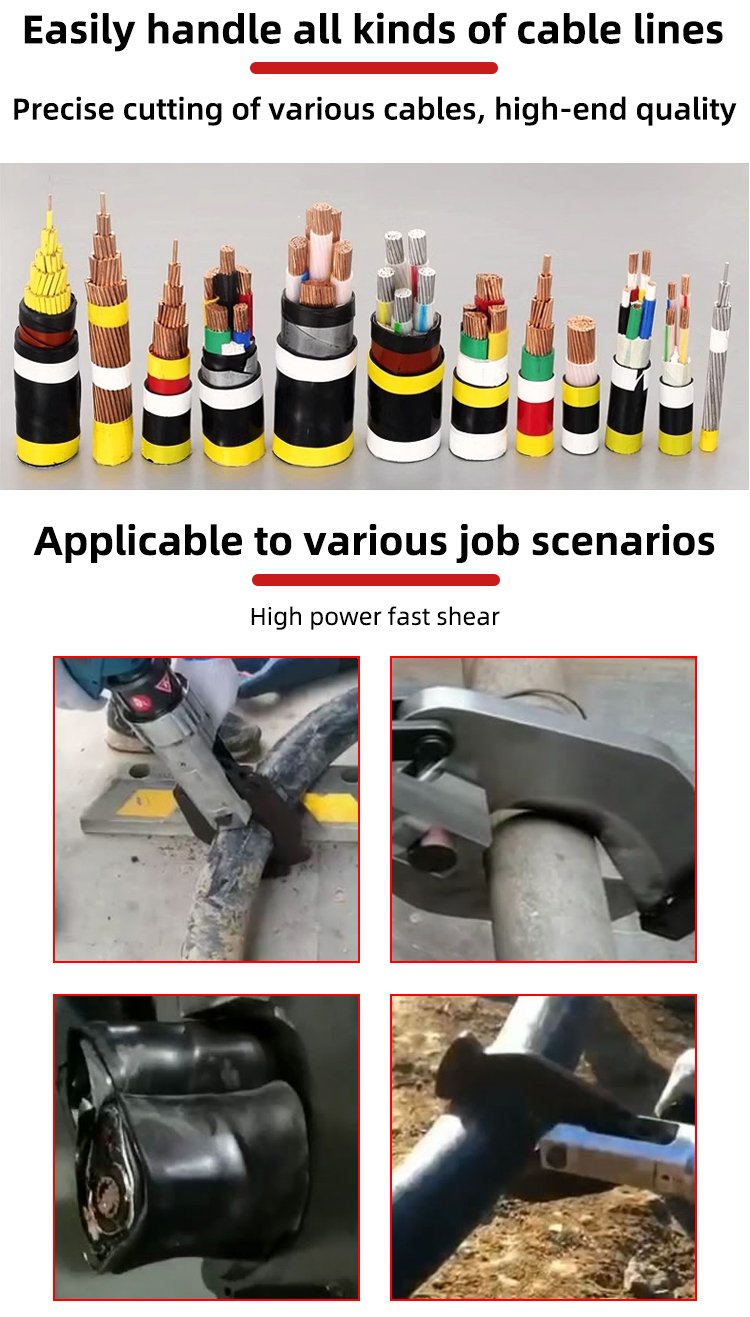 Easily handle all kinds of cable lines

Precise cutting of various cables, high-end quality

Applicable to various job scenarios

High power fast shear