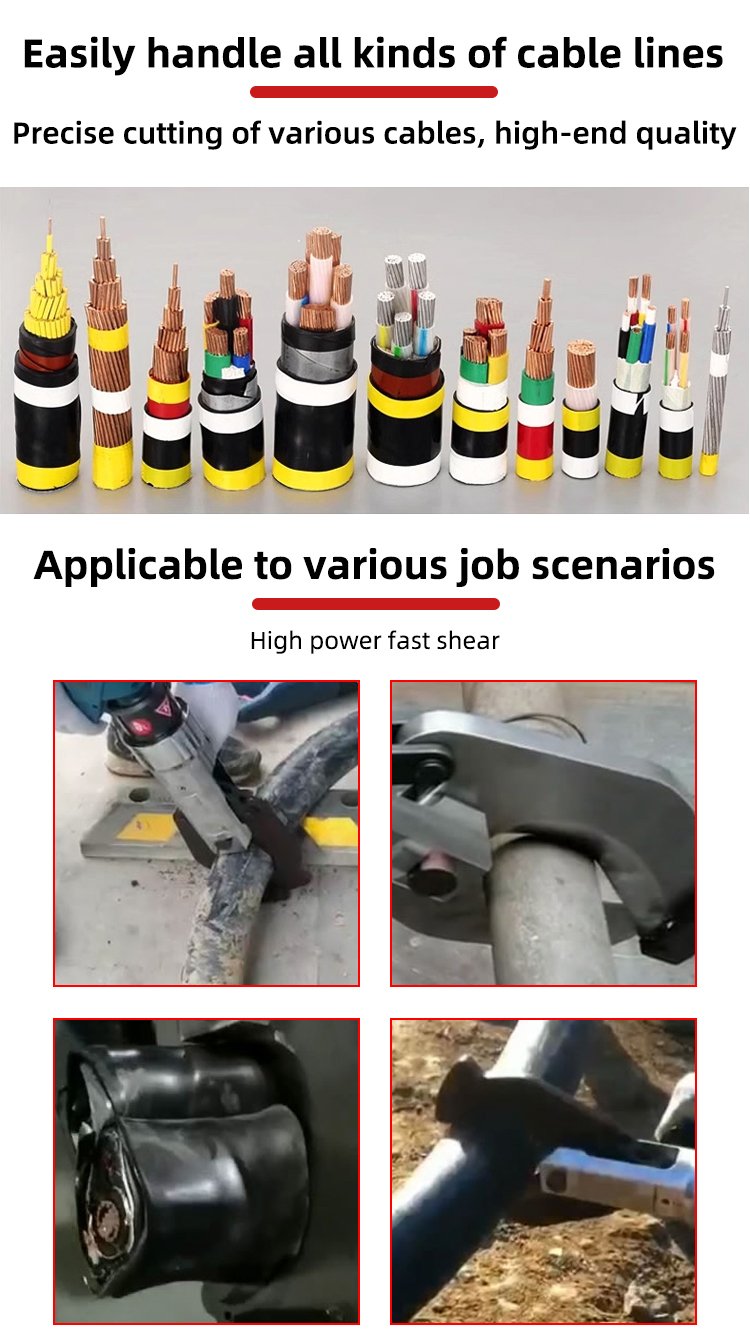 Easily handle all kinds of cable lines

Precise cutting of various cables, high-end quality

Applicable to various job scenarios

High power fast shear