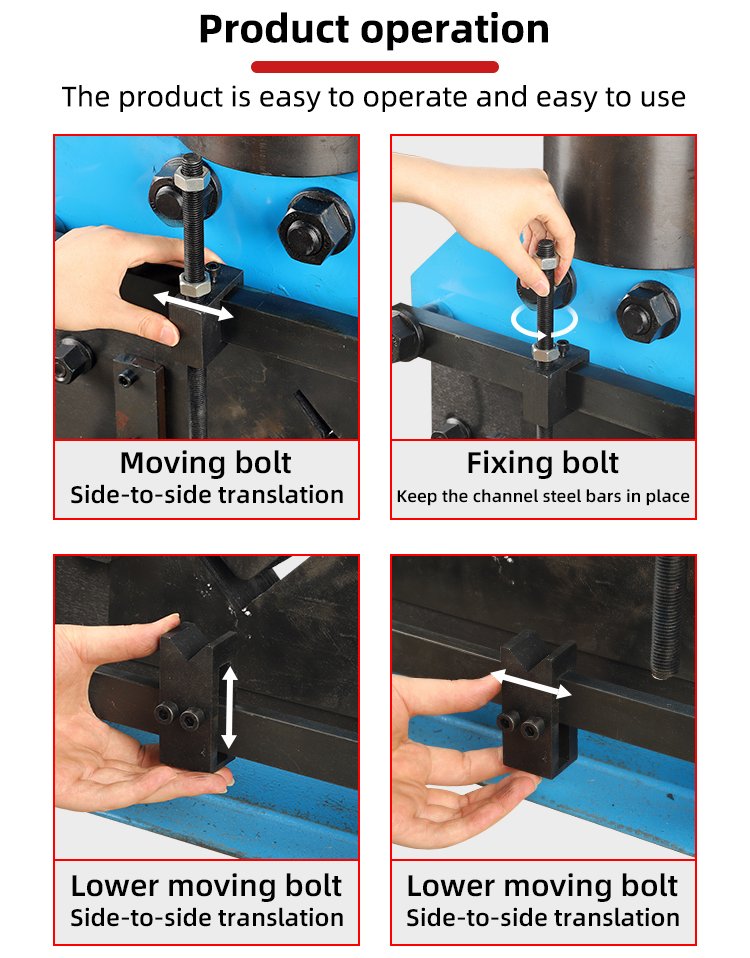 Product operation

The product is easy to operate and easy to use

Moving bolt
Side-to-side translation

Fixing bolt
Keep the channel steel bars in place

Lower moving bolt
Side-to-side translation

Lower moving bolt
Side-to-side translation