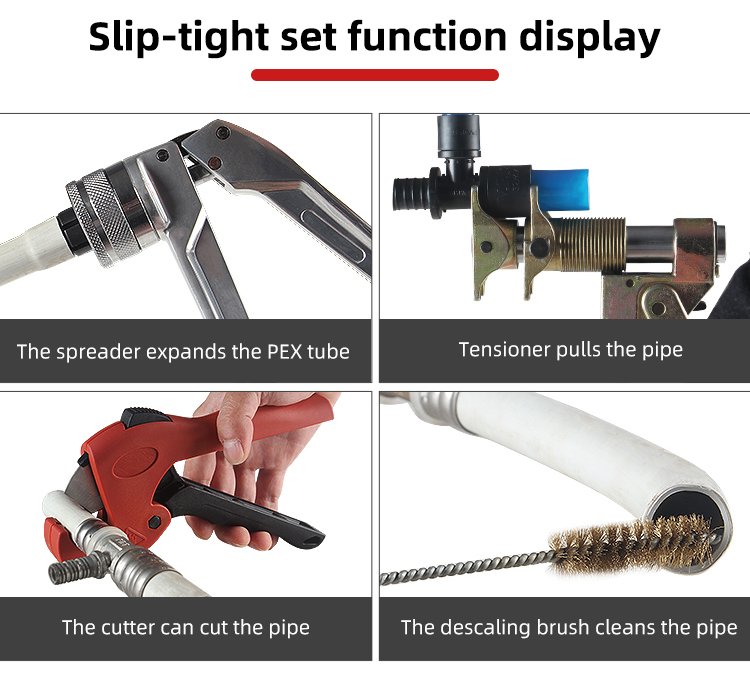 Slip-tight set function display

The spreader expands the PEX tube

Tensioner pulls the pipe

The cutter can cut the pipe

The descaling brush cleans the pipe