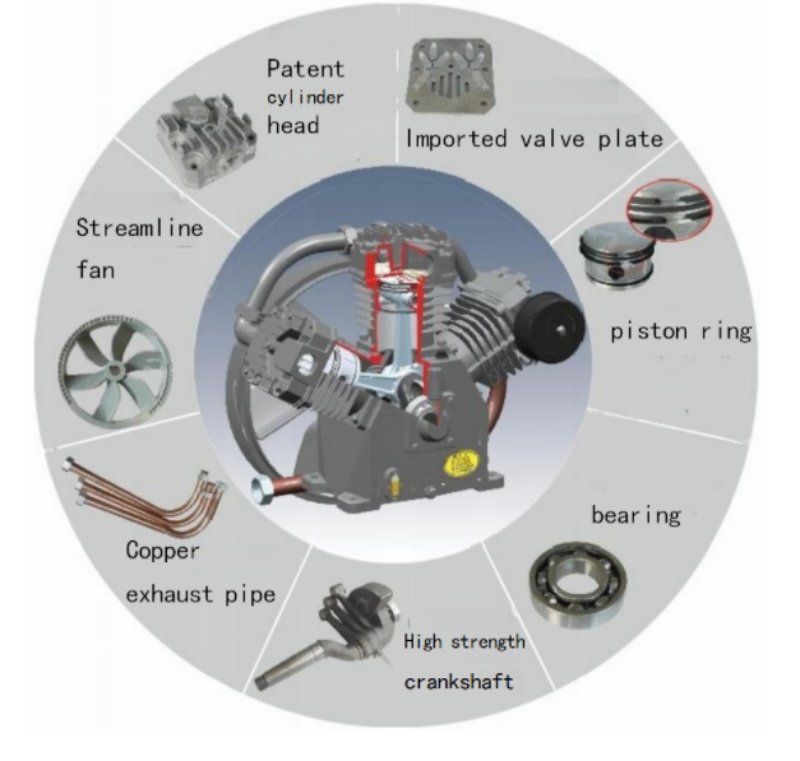 Patent cylinder head

Imported valve plate

Streamline fan

piston ring

bearing

Copper exhaust pipe

High strength crankshaft